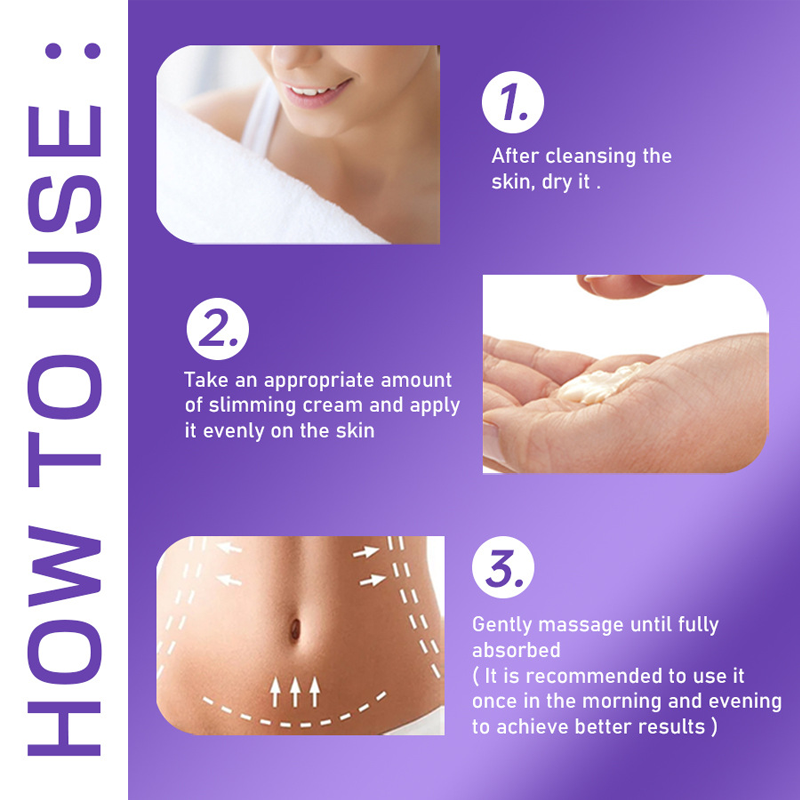 HOW TO USE :

1.
After cleansing the skin, dry it .

2.
Take an appropriate amount of slimming cream and apply it evenly on the skin

3.
Gently massage until fully absorbed
( It is recommended to use it once in the morning and evening to achieve better results )