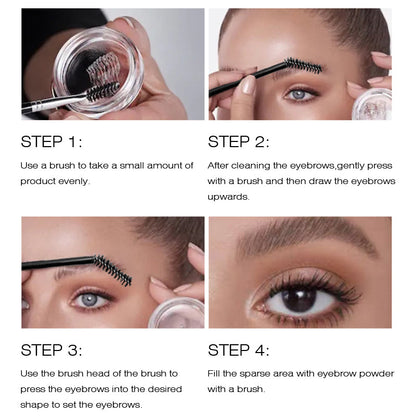 STEP 1:

Use a brush to take a small amount of product evenly.

STEP 2:

After cleaning the eyebrows,gently press with a brush and then draw the eyebrows upwards.

STEP 3:

Use the brush head of the brush to press the eyebrows into the desired shape to set the eyebrows.

STEP 4:

Fill the sparse area with eyebrow powder with a brush.