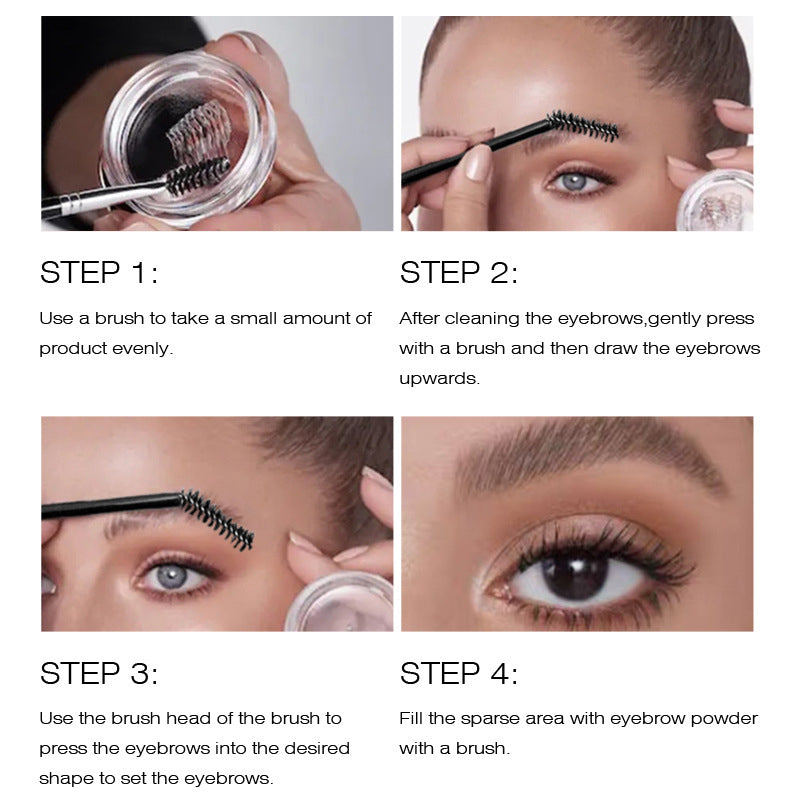 STEP 1:

Use a brush to take a small amount of product evenly.

STEP 2:

After cleaning the eyebrows,gently press with a brush and then draw the eyebrows upwards.

STEP 3:

Use the brush head of the brush to press the eyebrows into the desired shape to set the eyebrows.

STEP 4:

Fill the sparse area with eyebrow powder with a brush.